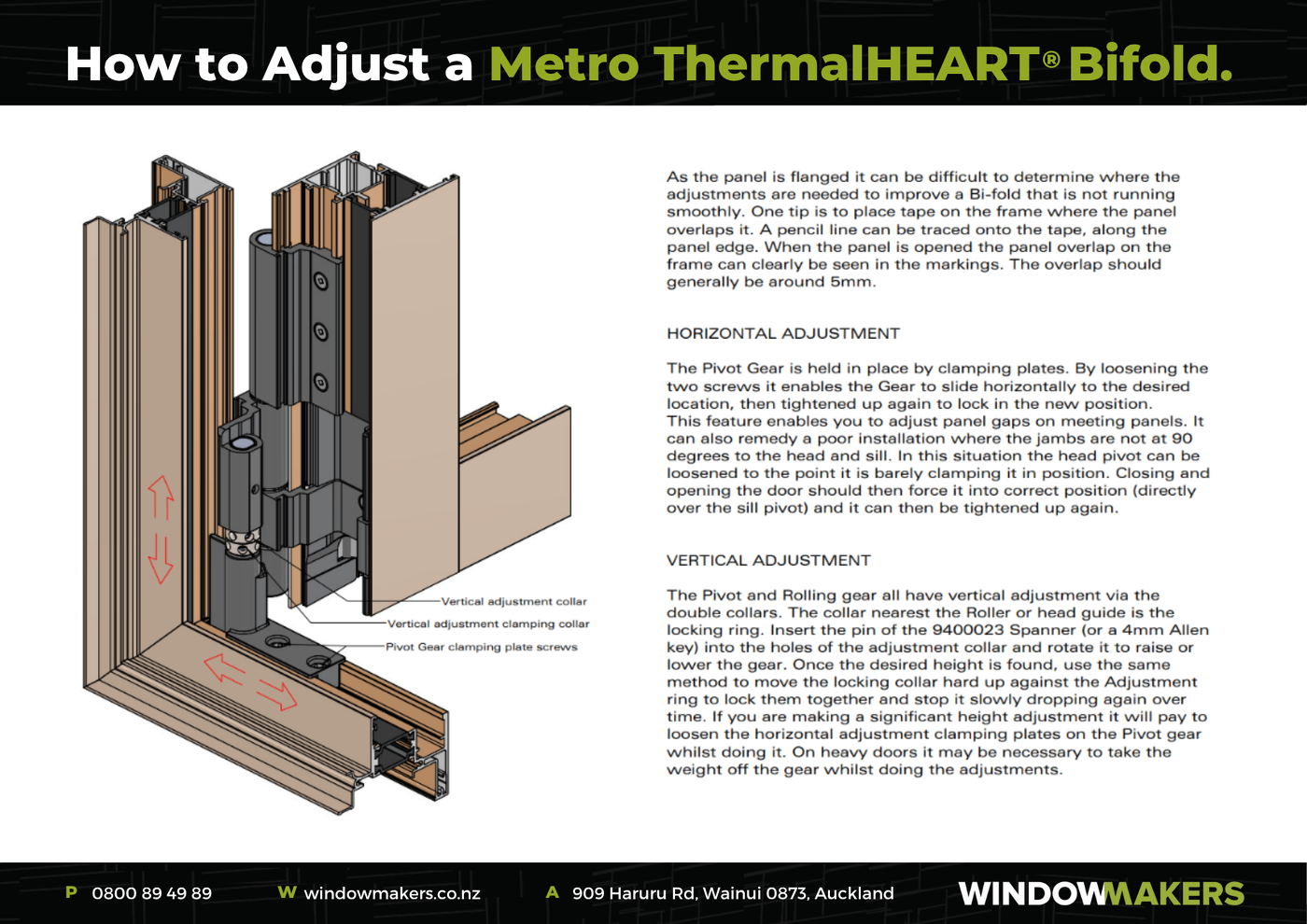 How to Adjust a Metro ThermalHEART® Bifold.

Vertical adjustment collar
Vertical adjustment clamping collar
Pivot Gear clamping plate screws

As the panel is flanged it can be difficult to determine where the adjustments are needed to improve a Bi-fold that is not running smoothly. One tip is to place tape on the frame where the panel overlaps it. A pencil line can be traced onto the tape, along the panel edge. When the panel is opened the panel overlap on the frame can clearly be seen in the markings. The overlap should generally be around 5mm.

HORIZONTAL ADJUSTMENT

The Pivot Gear is held in place by clamping plates. By loosening the two screws it enables the Gear to slide horizontally to the desired location, then tightened up again to lock in the new position.
This feature enables you to adjust panel gaps on meeting panels. It can also remedy a poor installation where the jambs are not at 90 degrees to the head and sill. In this situation the head pivot can be loosened to the point it is barely clamping it in position. Closing and opening the door should then force it into correct position (directly over the sill pivot) and it can then be tightened up again.

VERTICAL ADJUSTMENT

The Pivot and Rolling gear all have vertical adjustment via the double collars. The collar nearest the Roller or head guide is the locking ring. Insert the pin of the 9400023 Spanner (or a 4mm Allen key) into the holes of the adjustment collar and rotate it to raise or lower the gear. Once the desired height is found, use the same method to move the locking collar hard up against the Adjustment ring to lock them together and stop it slowly dropping again over time. If you are making a significant height adjustment it will pay to loosen the horizontal adjustment clamping plates on the Pivot gear whilst doing it. On heavy doors it may be necessary to take the weight off the gear whilst doing the adjustments.

P 0800 89 49 89 W windowmakers.co.nz A 909 Haruru Rd, Wainui 0873, Auckland WINDOWMAKERS